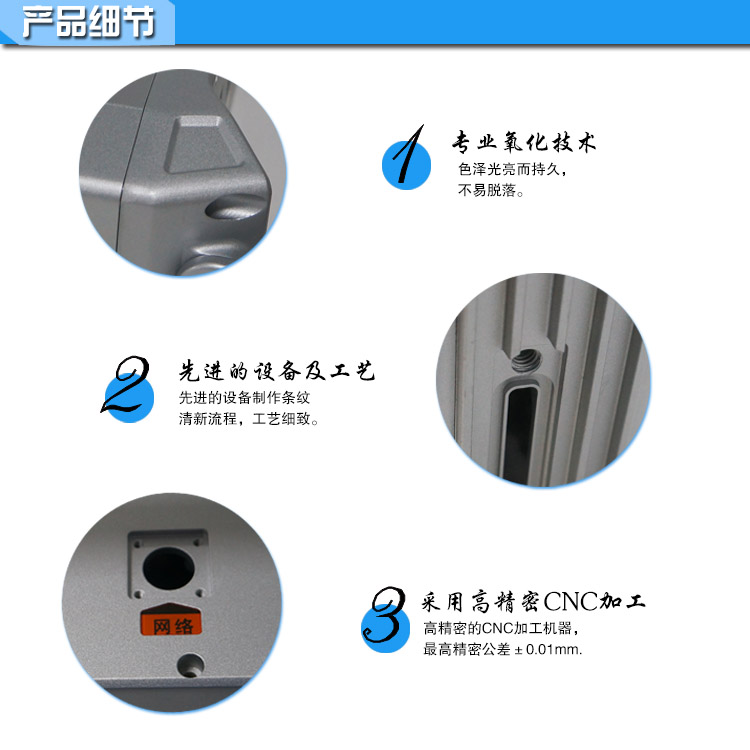 产品细节

1
专业氧化技术
色泽光亮而持久，
不易脱落。

2
先进的设备及工艺
先进的设备制作条纹
清新流程，工艺细致。

网络

3
采用高精密CNC加工
高精密的CNC加工机器，
最高精密公差 ± 0.01mm.